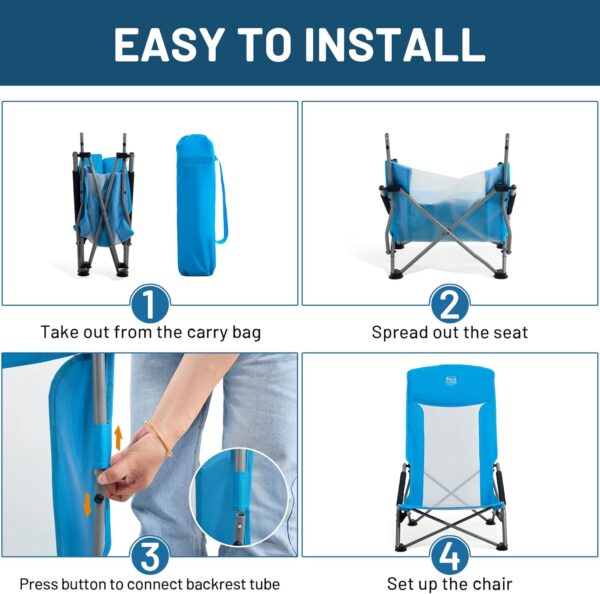 EASY TO INSTALL

1
Take out from the carry bag

2
Spread out the seat

3
Press button to connect backrest tube

4
Set up the chair